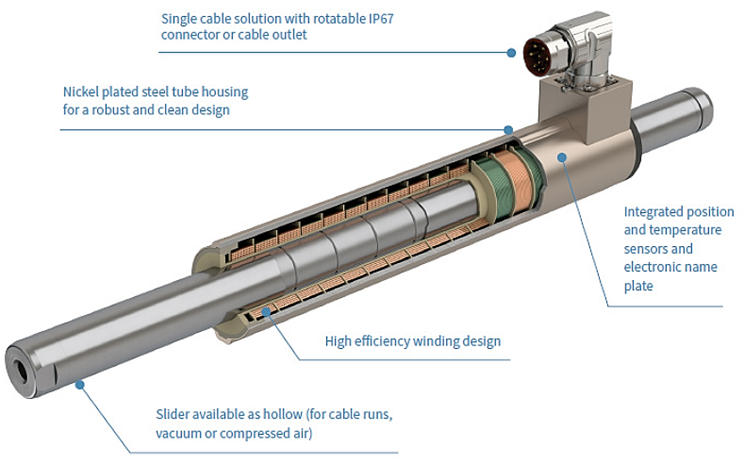 Single cable solution with rotatable IP67 connector or cable outlet

Nickel plated steel tube housing for a robust and clean design

Integrated position and temperature sensors and electronic name plate

High efficiency winding design

Slider available as hollow (for cable runs, vacuum or compressed air)