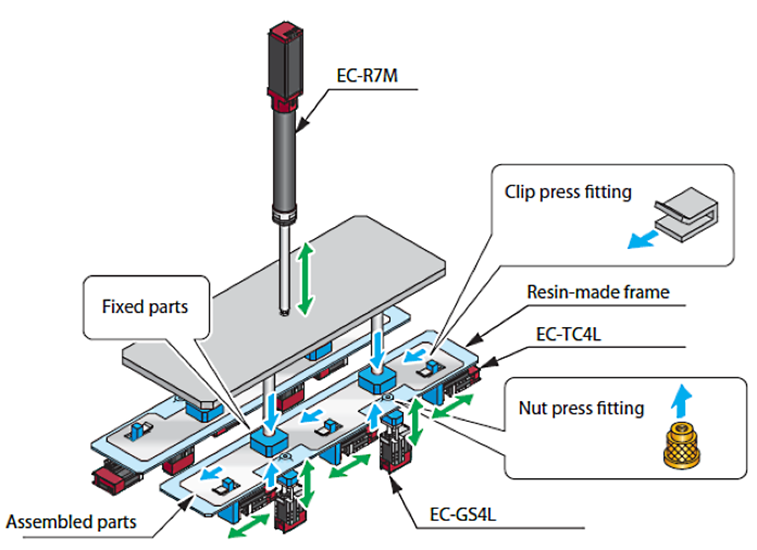 EC-R7M

Clip press fitting

Fixed parts

Resin-made frame

EC-TC4L

Nut press fitting

Assembled parts

EC-GS4L