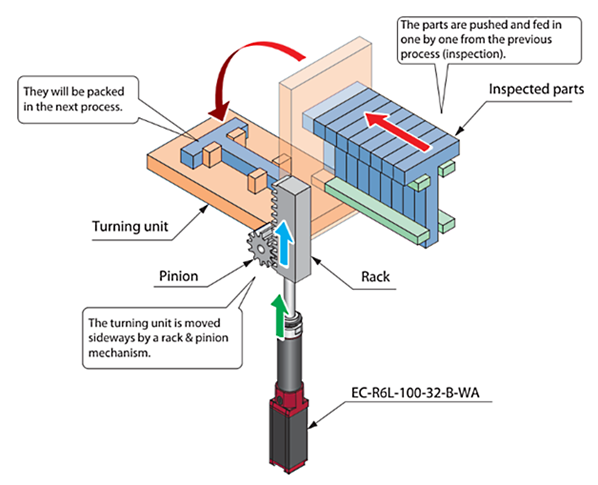 The parts are pushed and fed in one by one from the previous process (inspection).

They will be packed in the next process.

Inspected parts

Turning unit

Pinion

Rack

The turning unit is moved sideways by a rack & pinion mechanism.

EC-R6L-100-32-B-WA